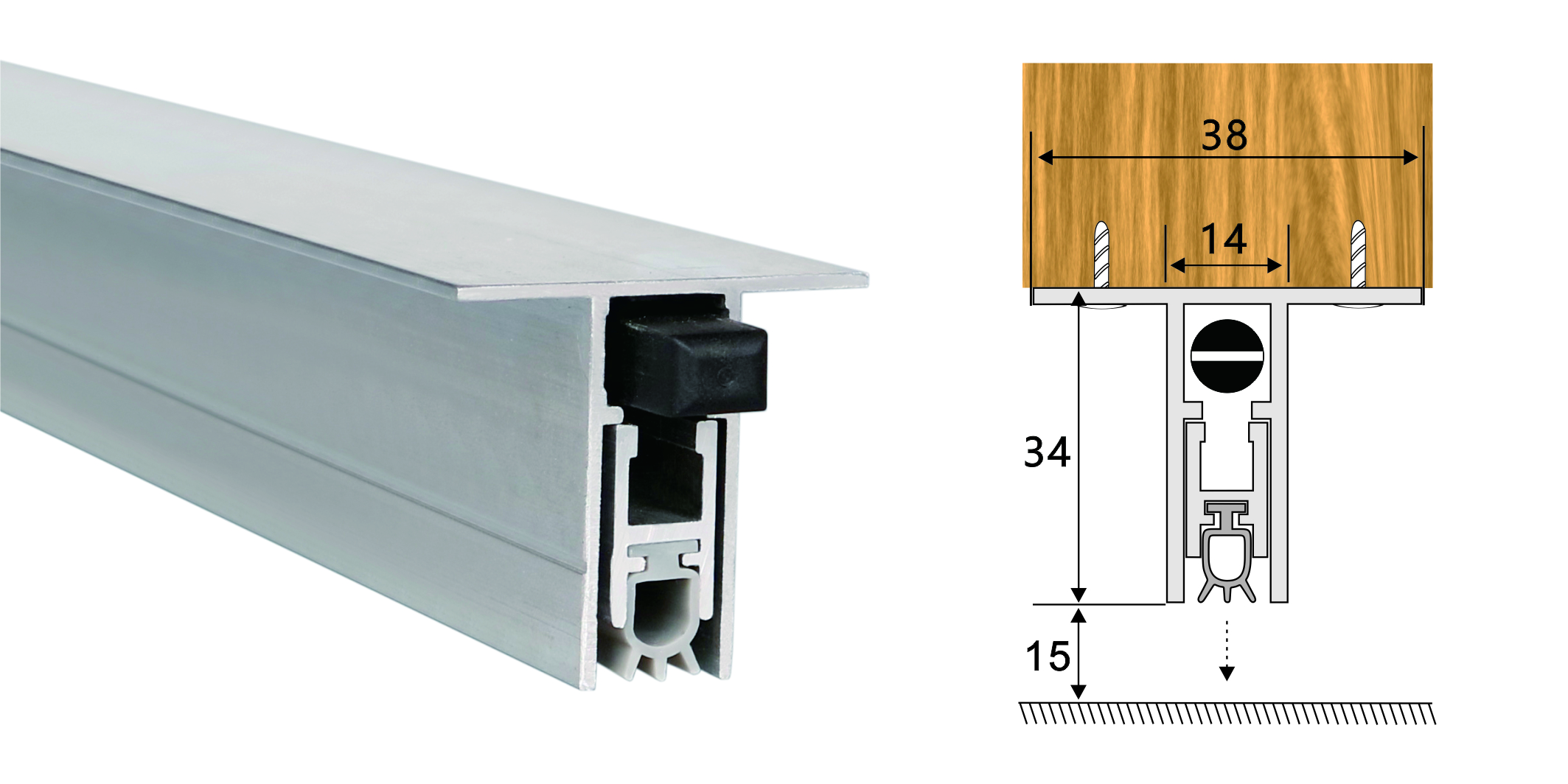 38
14
34
15